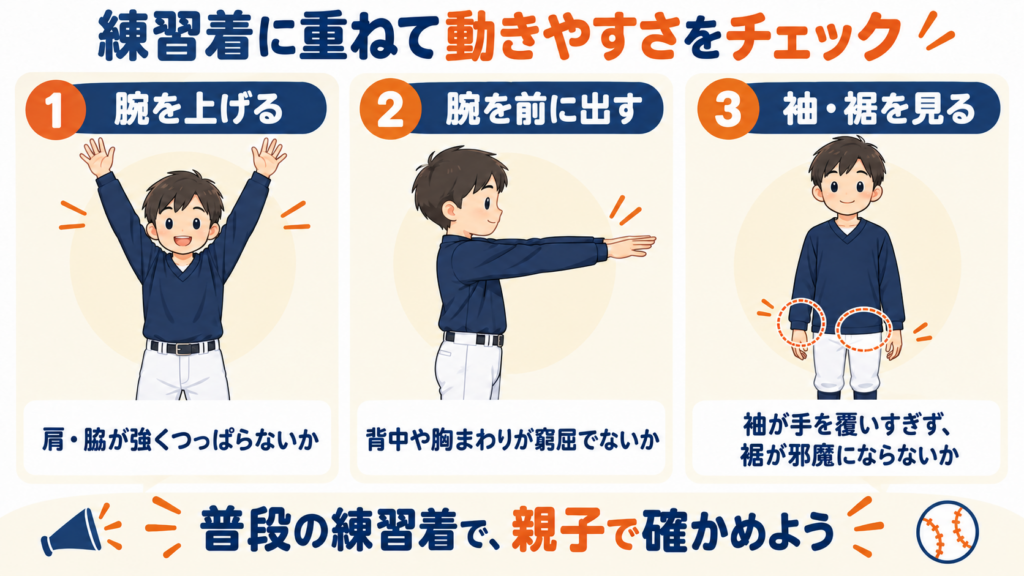 練習着に重ねて動きやすさをチェック

1 腕を上げる

肩・脇が強くつっぱらないか

2 腕を前に出す

背中や胸まわりが窮屈でないか

3 袖・裾を見る

袖が手を覆いすぎず、
裾が邪魔にならないか

普段の練習着で、親子で確かめよう